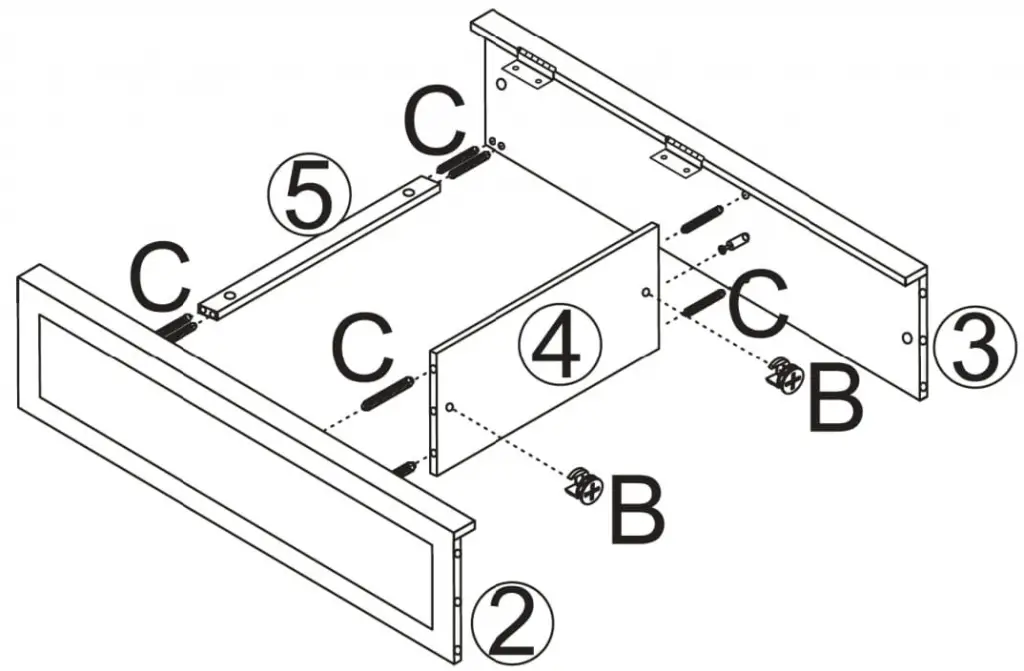 C
5
C
C
4
C
3
B
B
2