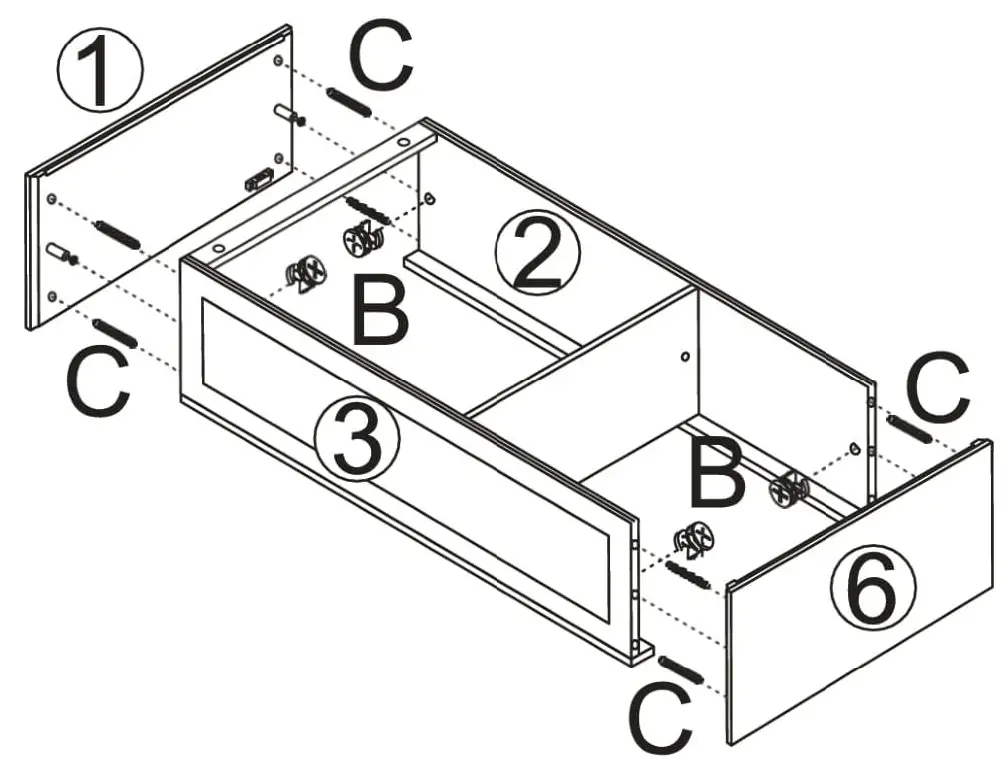 1
C
2
B
C
3
C
B
6
C