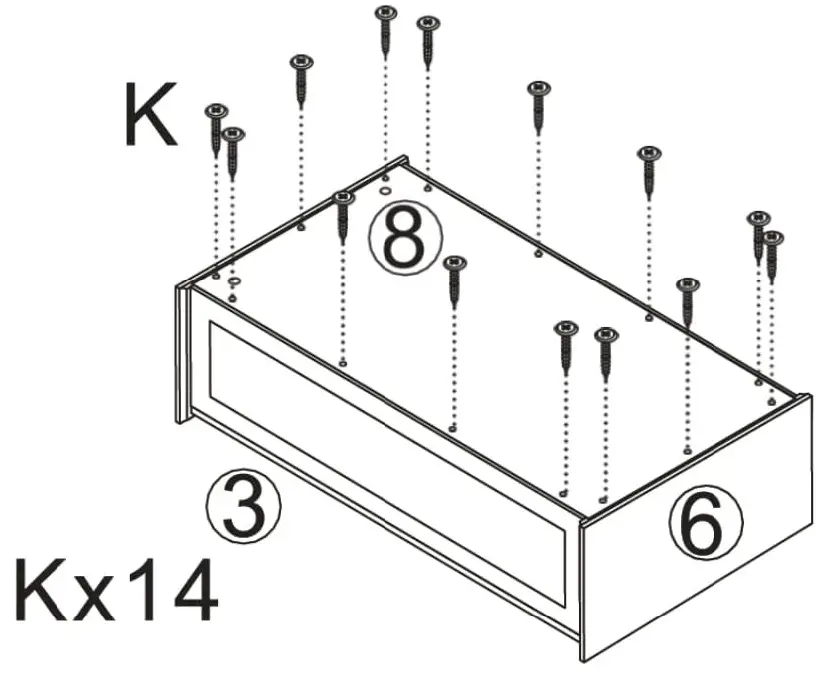 K

8

3

6

Kx14