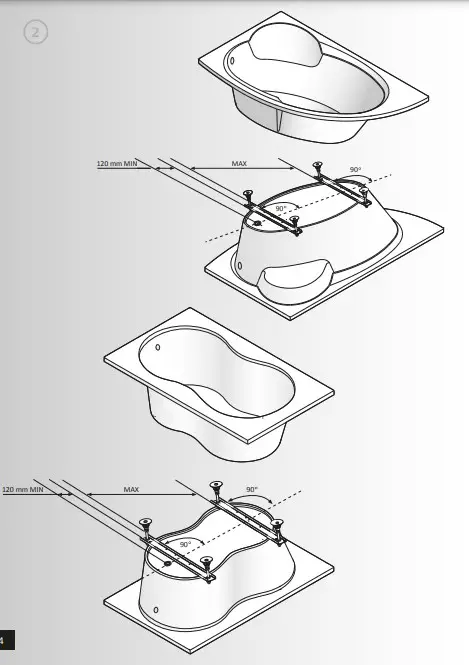 2

120 mm MIN
MAX
90°
90°

120 mm MIN
MAX
90°
90°

4