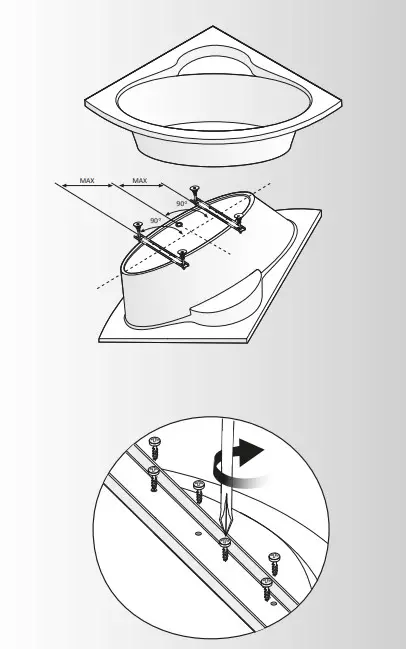 MAX
MAX
90°
90°