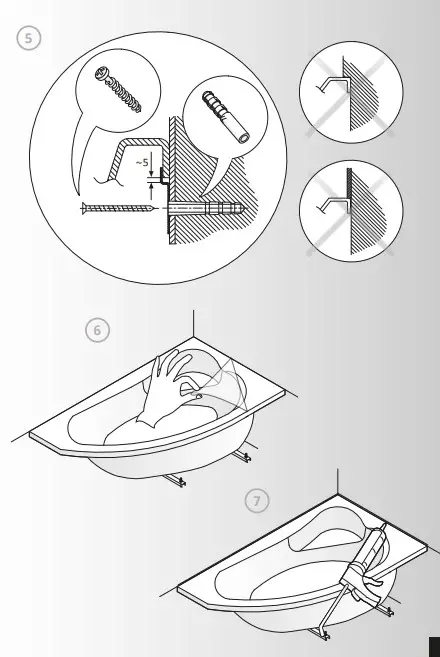 5

~5

6

7