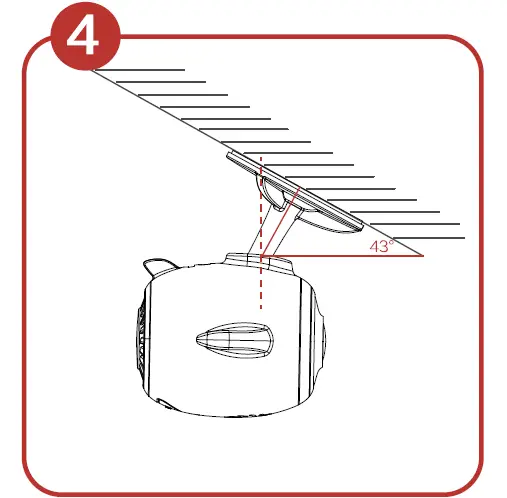 4

43°