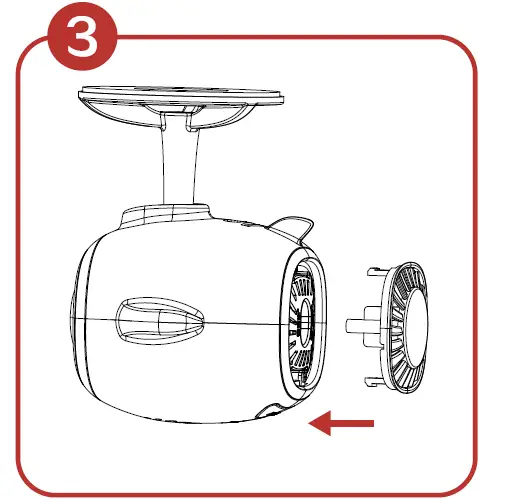 3