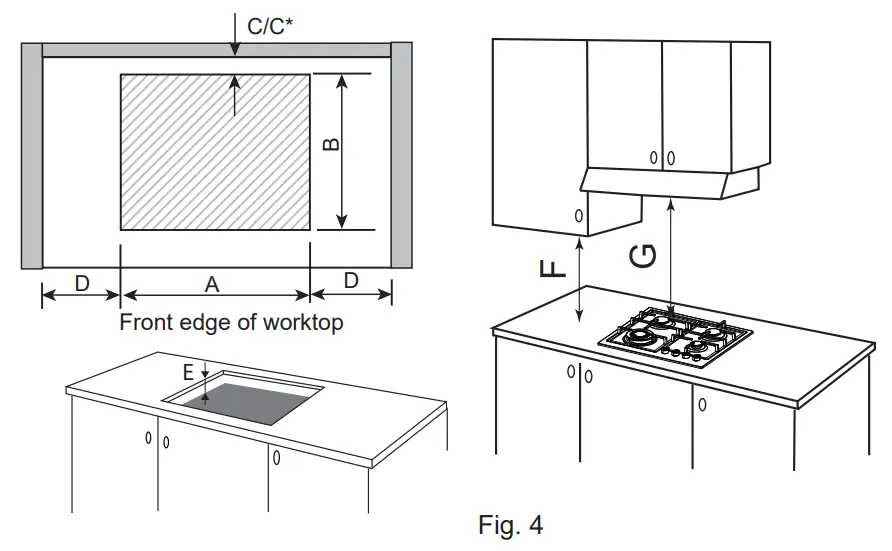 C/C*

B

D

A

D

Front edge of worktop

E

F

G

Fig. 4