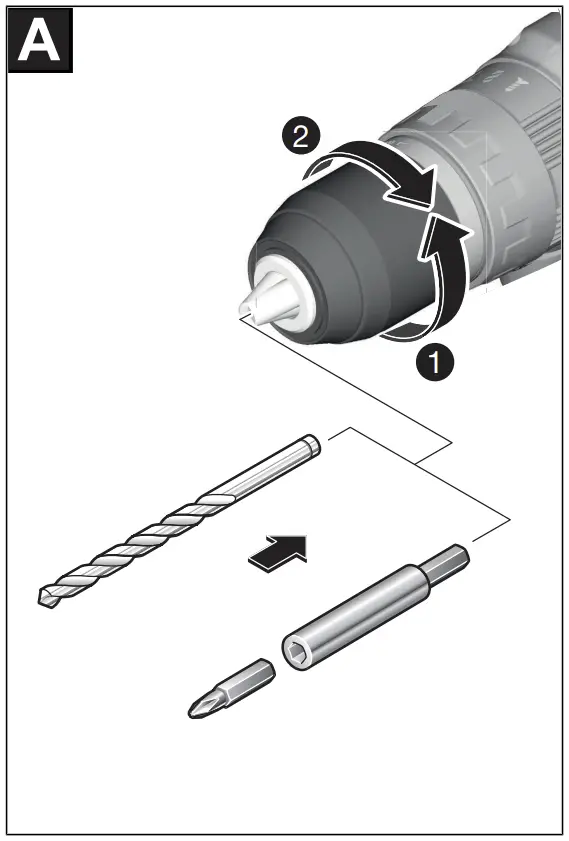 A

2

1