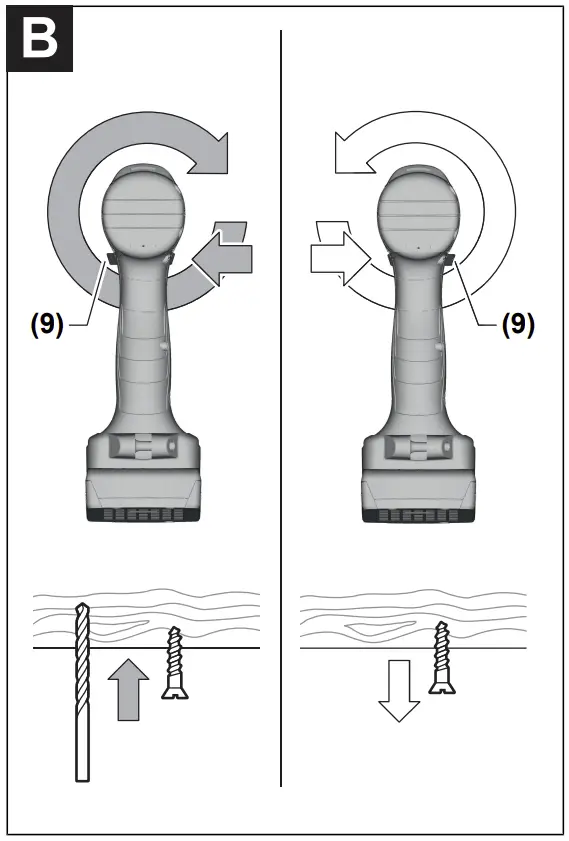 B

(9)

(9)