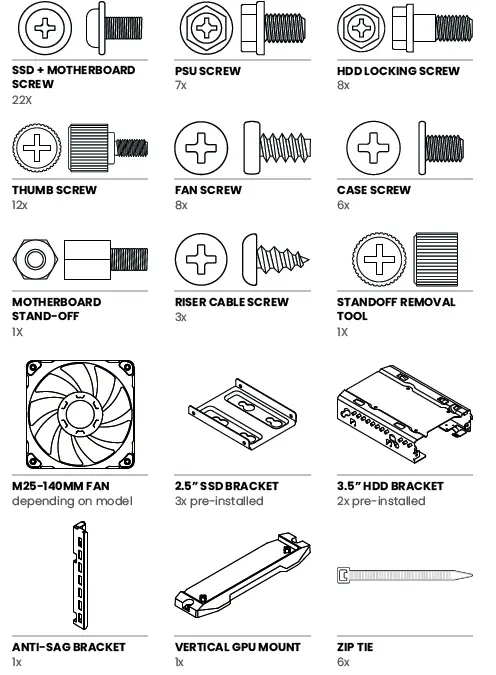 SSD + MOTHERBOARD SCREW
22X

PSU SCREW
7x

HDD LOCKING SCREW
8x

THUMB SCREW
12x

FAN SCREW
8x

CASE SCREW
6x

MOTHERBOARD STAND-OFF
1X

RISER CABLE SCREW
3x

STANDOFF REMOVAL TOOL
1X

M25-140MM FAN
depending on model

2.5" SSD BRACKET
3x pre-installed

3.5" HDD BRACKET
2x pre-installed

ANTI-SAG BRACKET
1x

VERTICAL GPU MOUNT
1x

ZIP TIE
6x