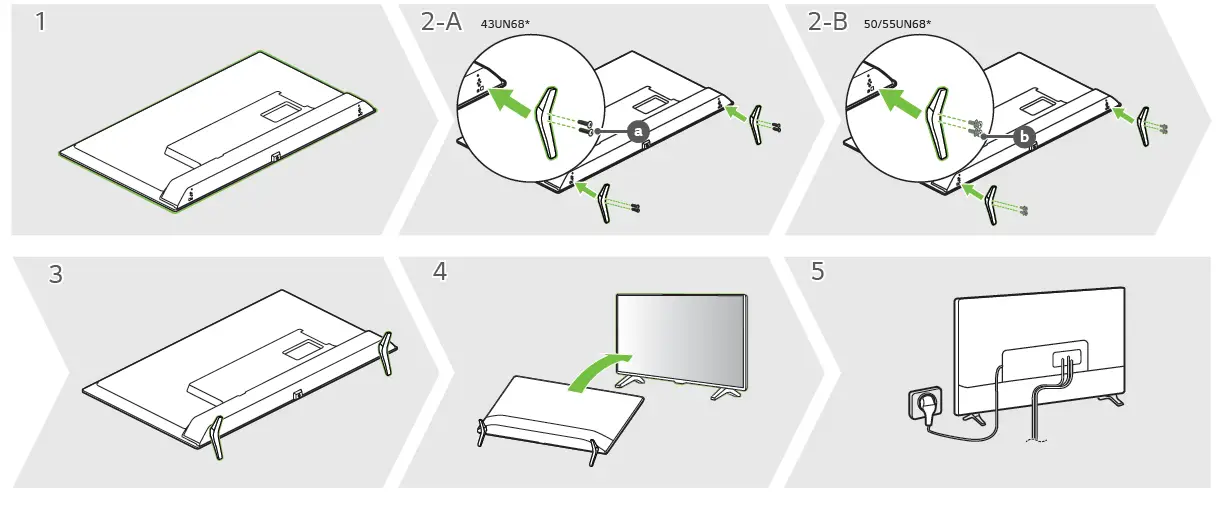 1

2-A 43UN68*

a

2-B 50/55UN68*

b

3

4

5