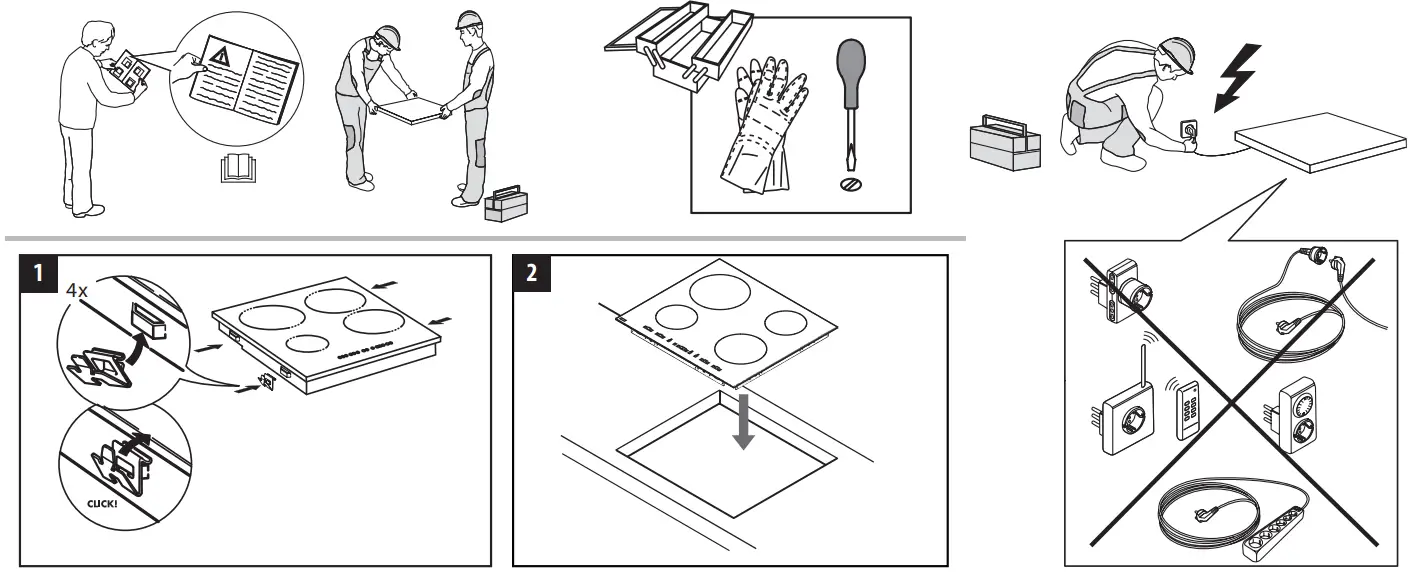 1

4x

CLICK!

2