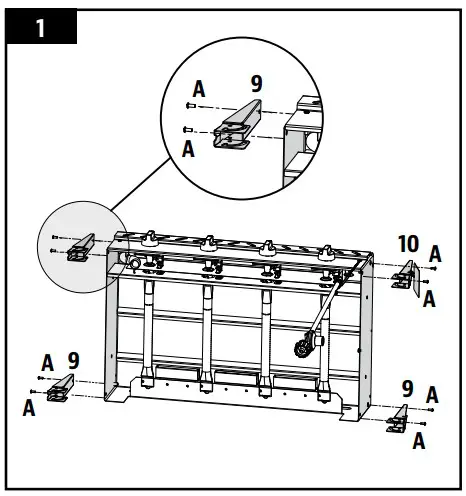 1

A 9

A

10 A

A

A 9

A

9 A

A