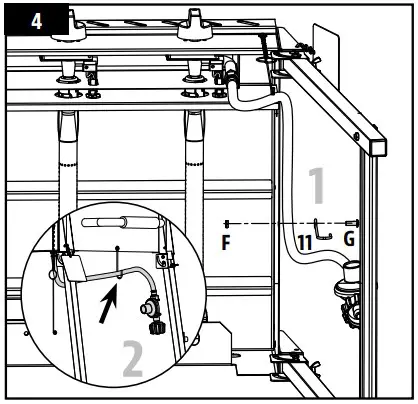 4

1

F

11

G

2