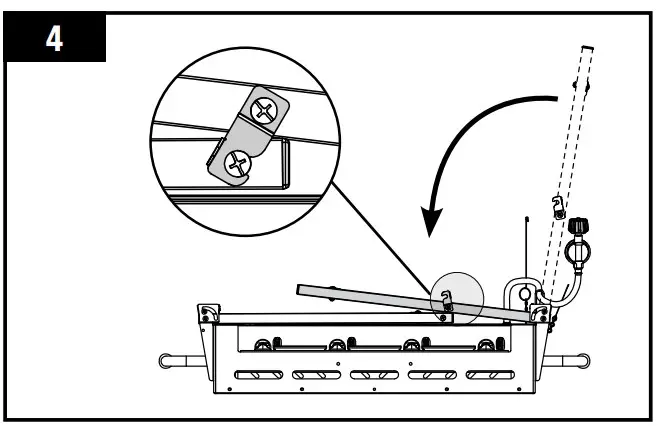 4