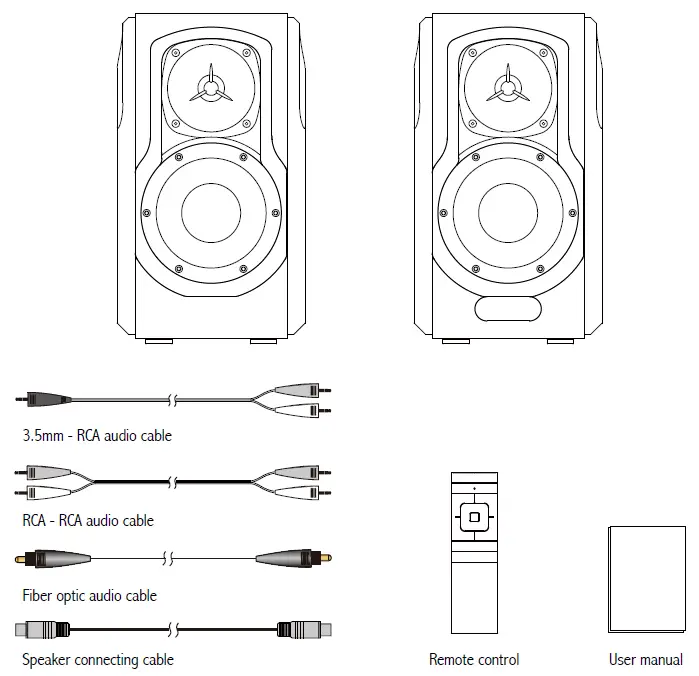 3.5mm - RCA audio cable

RCA - RCA audio cable

Fiber optic audio cable

Speaker connecting cable

Remote control

User manual