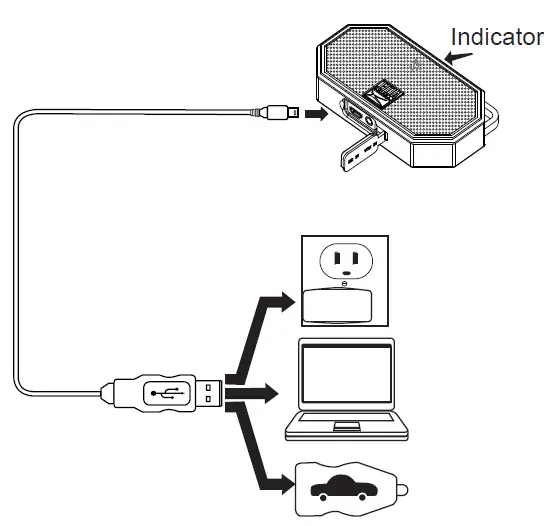 Indicator