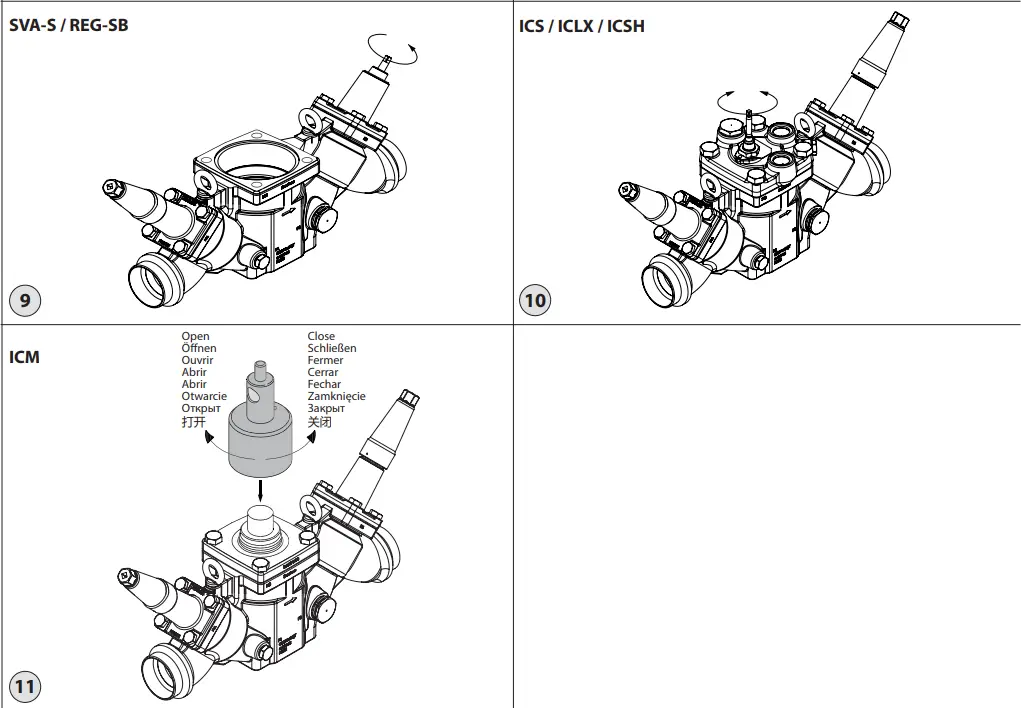 SVA-S / REG-SB

9

ICS / ICLX / ICSH

10

ICM

Open
Öffnen
Ouvrir
Abrir
Abrir
Otwarcie
Открыт
打开

Close
Schließen
Fermer
Cerrar
Fechar
Zamknięcie
Закрыт
关闭

11