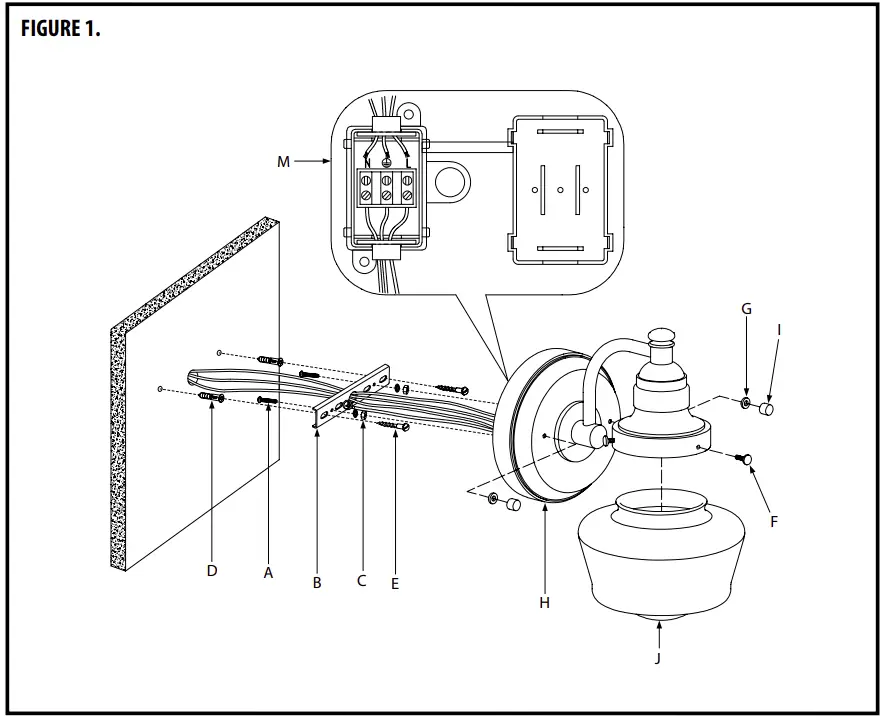 FIGURE 1.

M

N

L

G

I

F

H

J

D

A

B

C

E