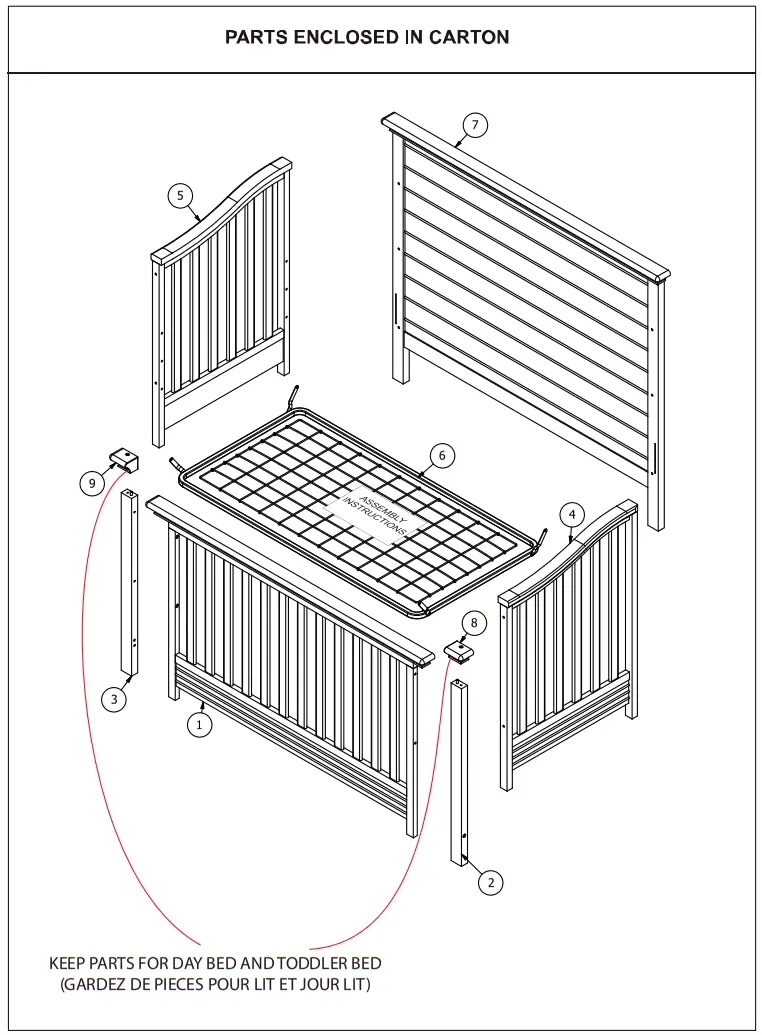 PARTS ENCLOSED IN CARTON

7

5

6

ASSEMBLY INSTRUCTIONS

9

4

8

3

1

2

KEEP PARTS FOR DAY BED AND TODDLER BED
(GARDEZ DE PIECES POUR LIT ET JOUR LIT)