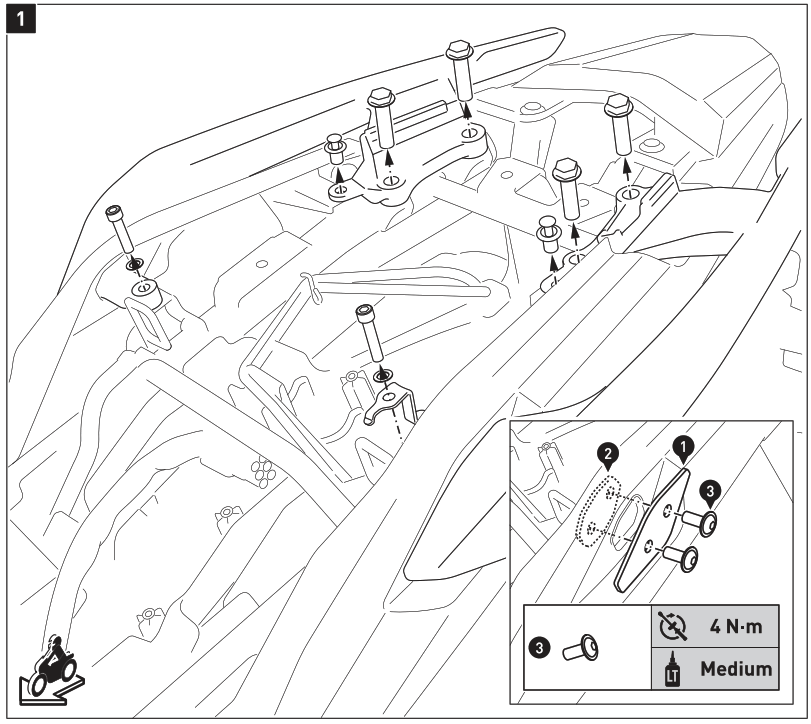 1

2

1

3

3

4 N·m

LT

Medium