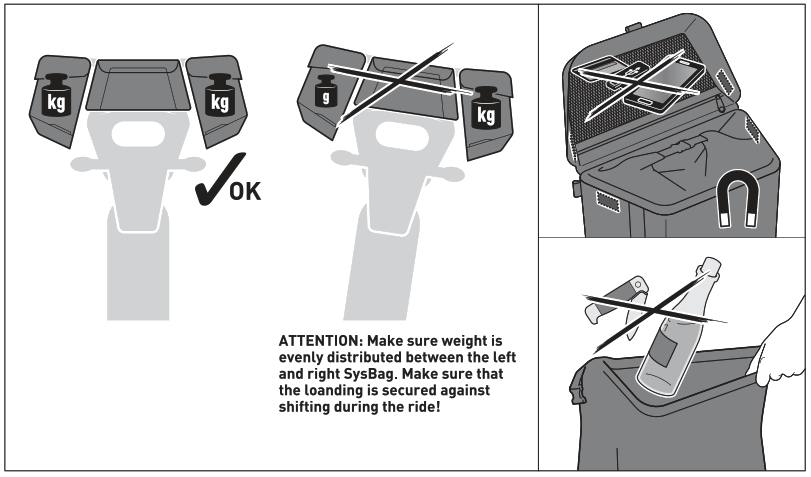 kg

kg

OK

g

kg

ATTENTION: Make sure weight is evenly distributed between the left and right SysBag. Make sure that the loanding is secured against shifting during the ride!