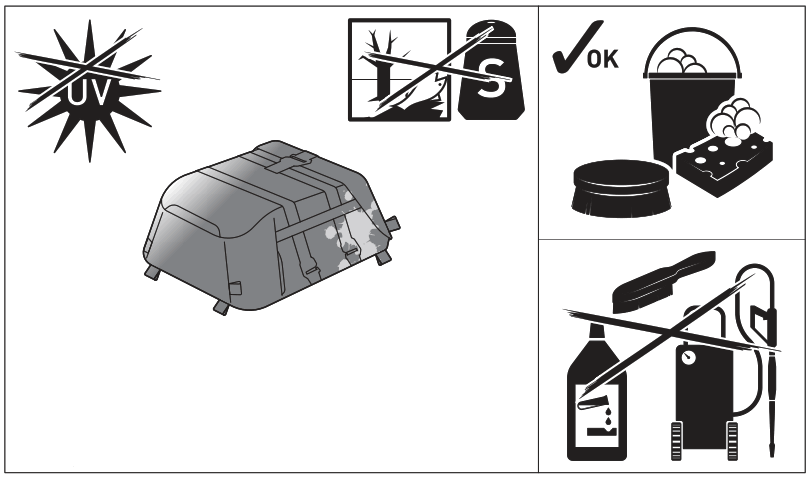 UV

S

OK