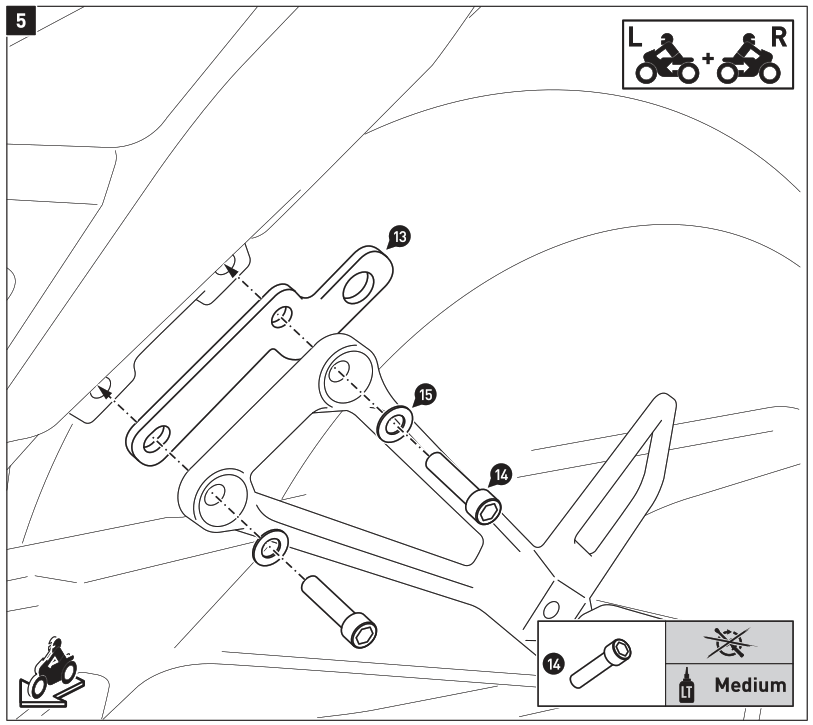 5

L + R

13

15

14

14

LT Medium