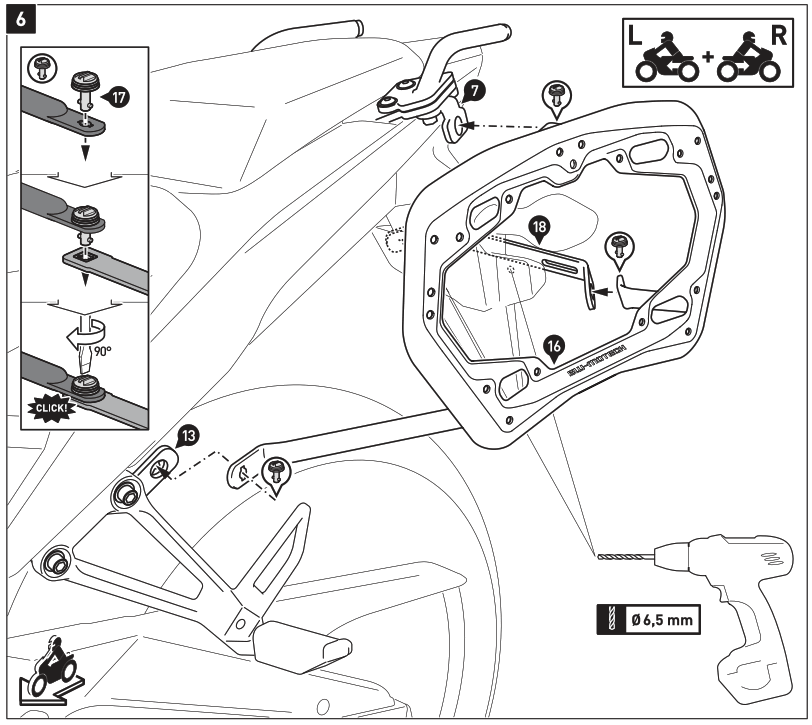 6

L + R

17

90°

CLICK!

7

18

16

SW-MOTECH

13

Ø 6,5 mm