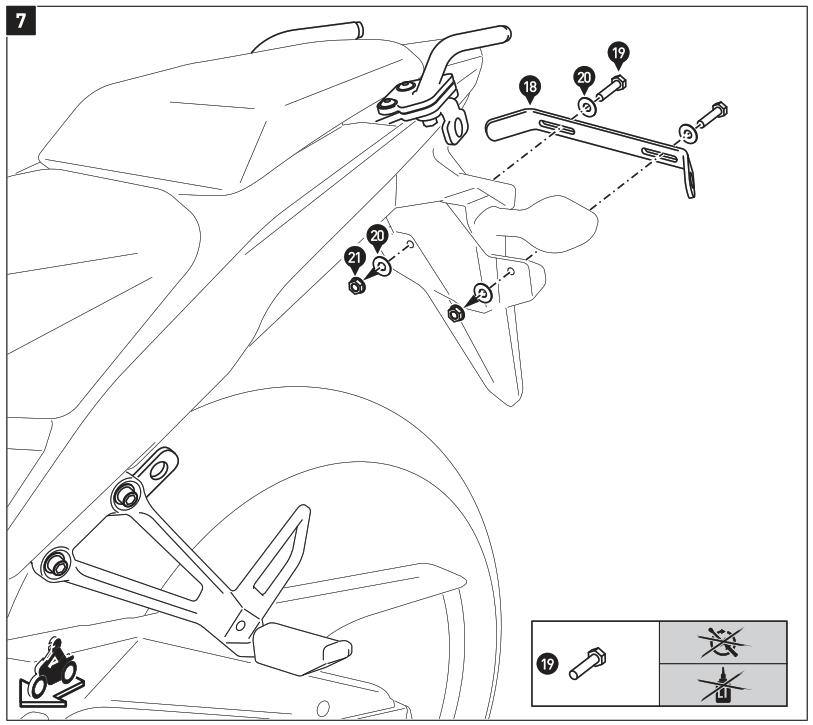 7

18

20

19

20

21

19