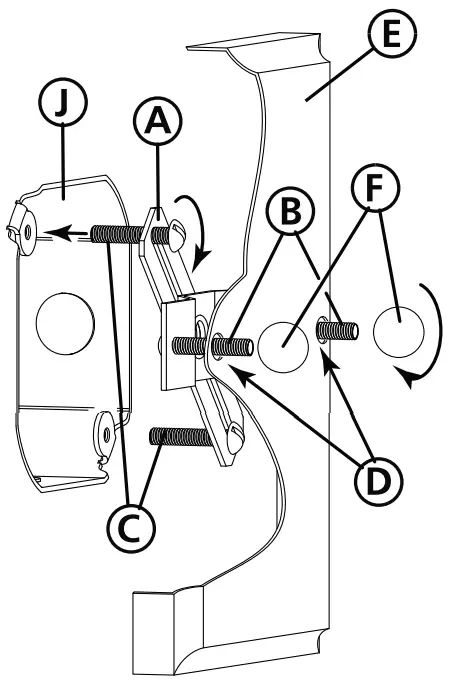 E
J
A
B
F
D
C