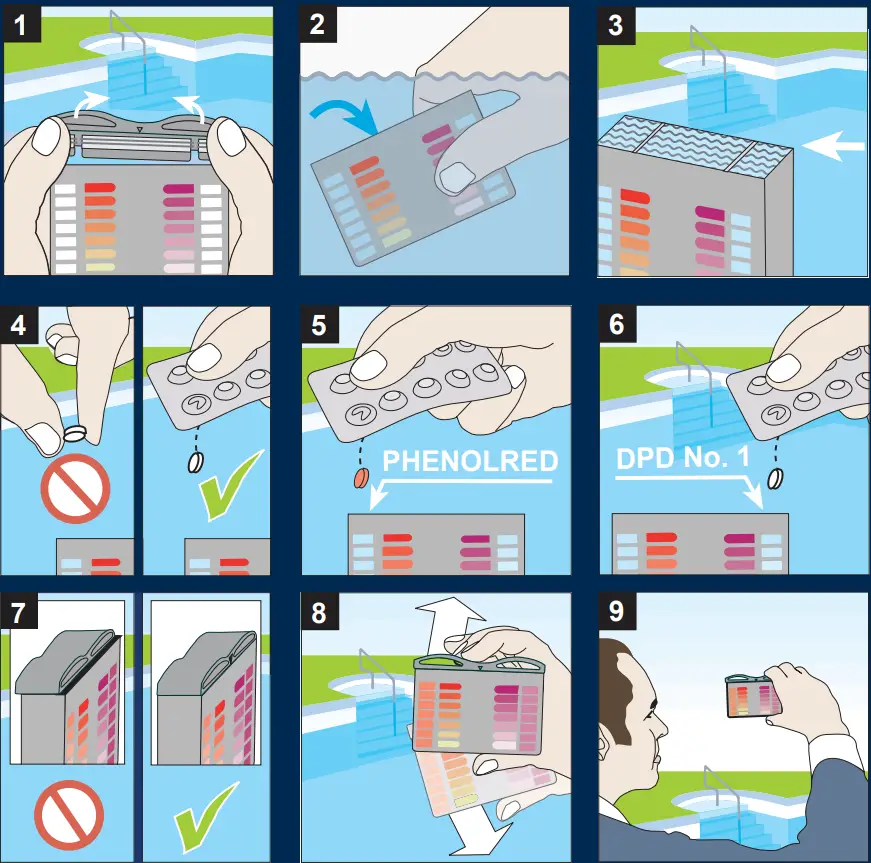 1

2

3

4

5

PHENOLRED

6

DPD No. 1

7

8

9