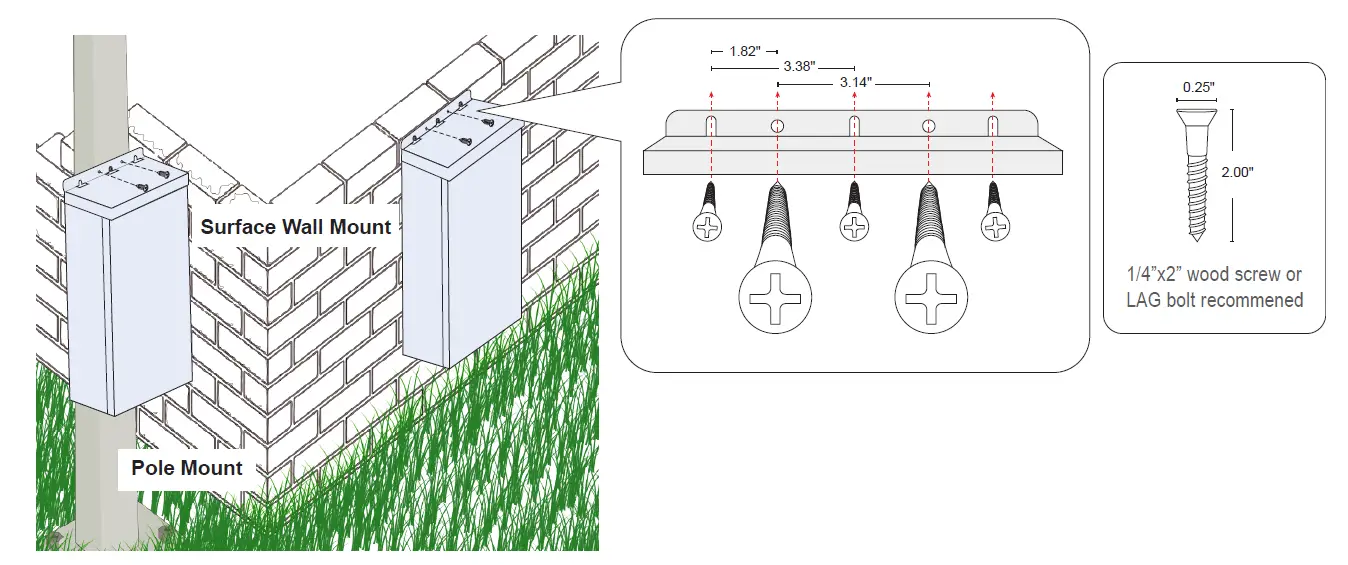 Surface Wall Mount

Pole Mount

1.82"

3.38"

3.14"

0.25"

2.00"

1/4"x2" wood screw or LAG bolt recommened