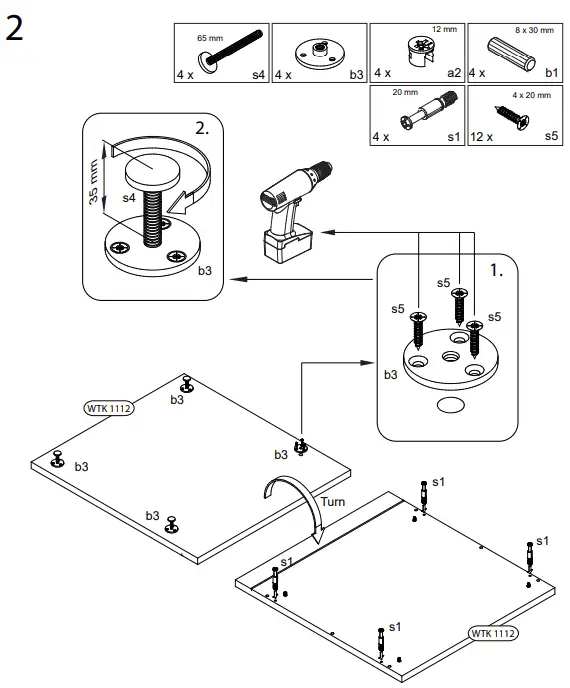 2

65 mm
4 x s4

4 x b3

12 mm
4 x a2

8 x 30 mm
4 x b1

20 mm
4 x s1

4 x 20 mm
12 x s5

2.
35 mm
s4
b3

1.
s5
s5
s5
b3

WTK 1112
b3
b3
b3
b3

Turn

s1
s1
s1
s1
WTK 1112