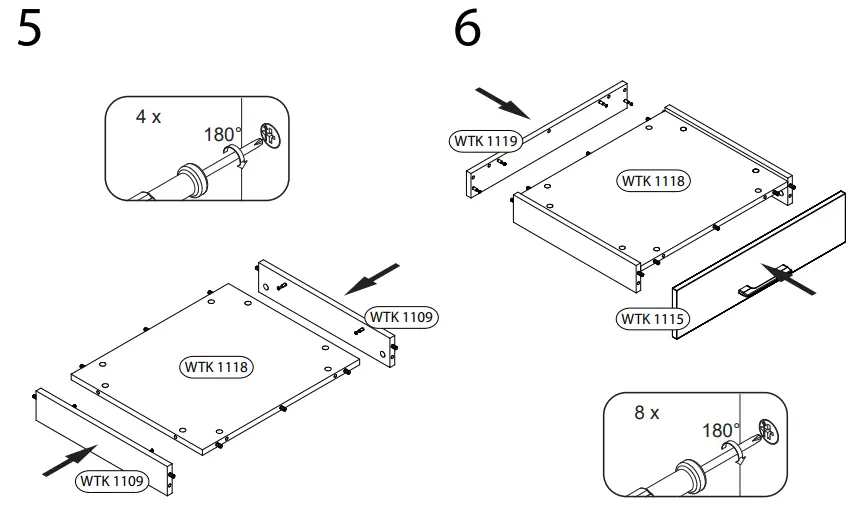 5

4 x
180°

WTK 1109

WTK 1118

WTK 1109

6

WTK 1119

WTK 1118

WTK 1115

8 x
180°