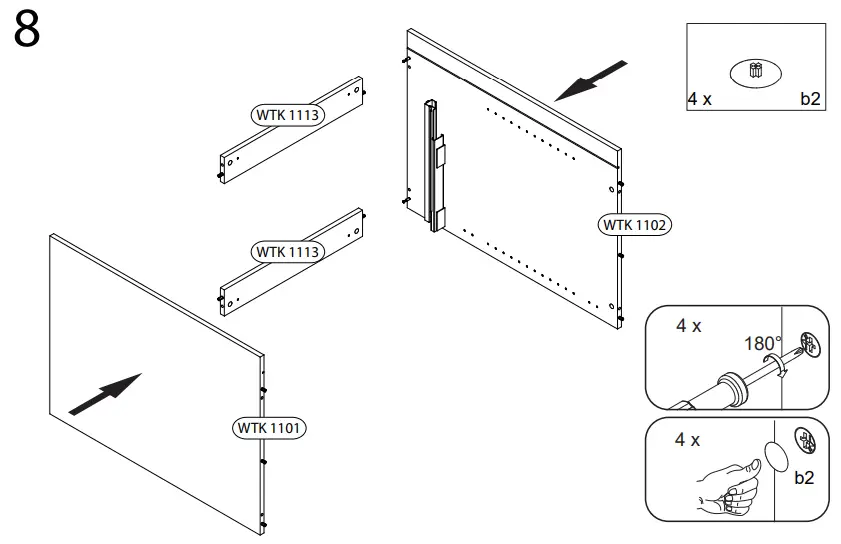 8

WTK 1113

WTK 1113

WTK 1102

WTK 1101

4 x
b2

4 x
180°

4 x
b2