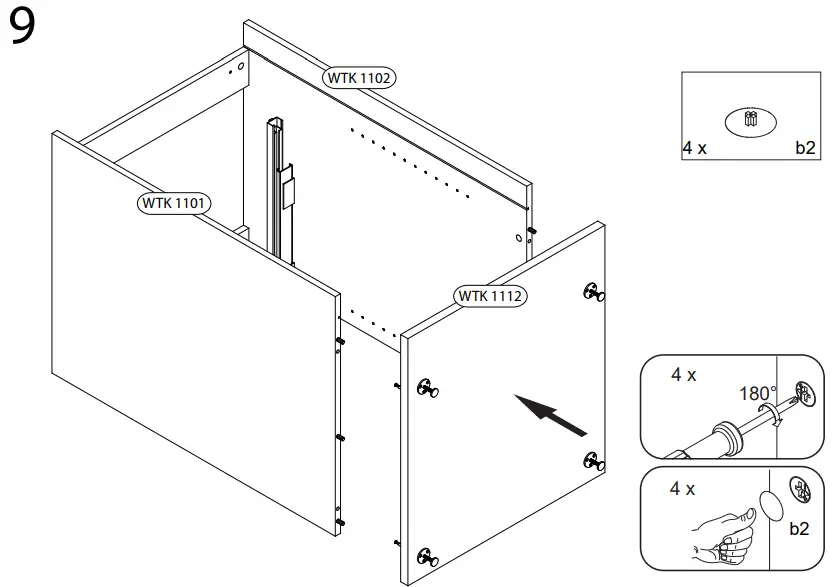 9

WTK 1102

WTK 1101

WTK 1112

4 x

b2

4 x

180°

4 x

b2