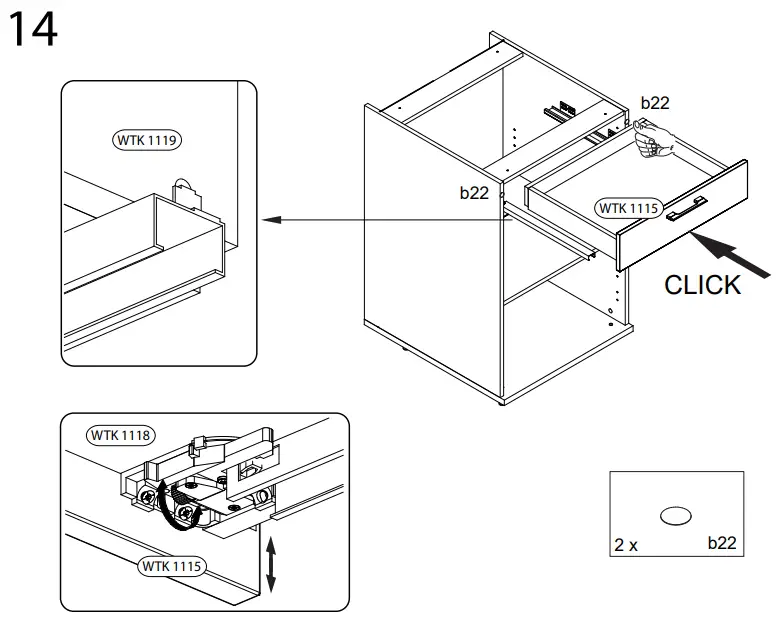 14

WTK 1119

b22

b22

WTK 1115

CLICK

WTK 1118

WTK 1115

2 x

b22