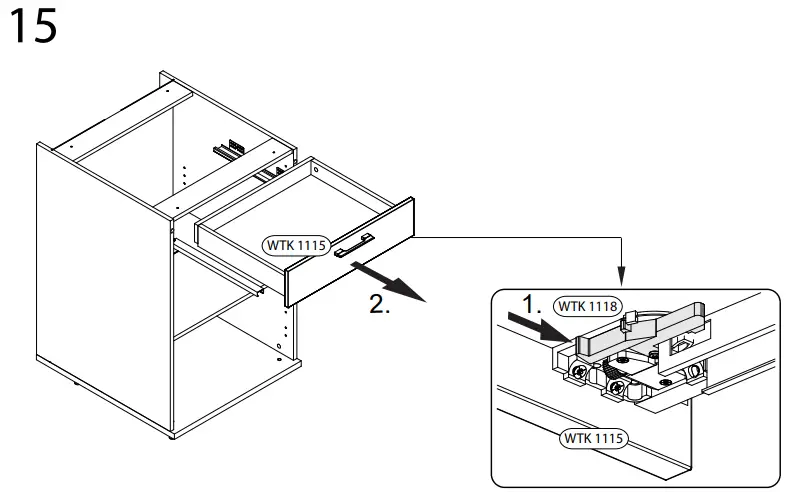 15

WTK 1115

2.

1.

WTK 1118

WTK 1115