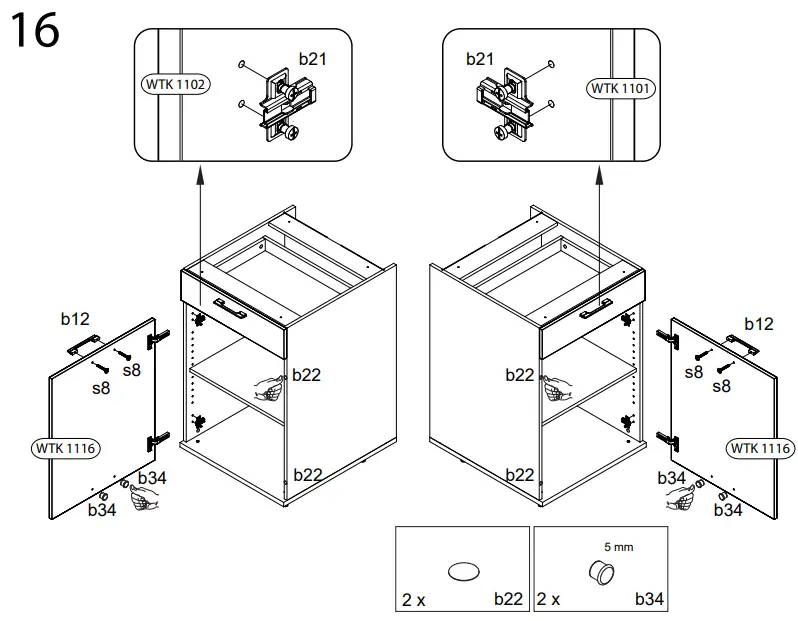 16

WTK 1102
b21

b21
WTK 1101

b12
s8
s8
WTK 1116
b34
b34
b22
b22

b22
b22
b12
s8
s8
WTK 1116
b34
b34

2 x b22

5 mm
2 x b34