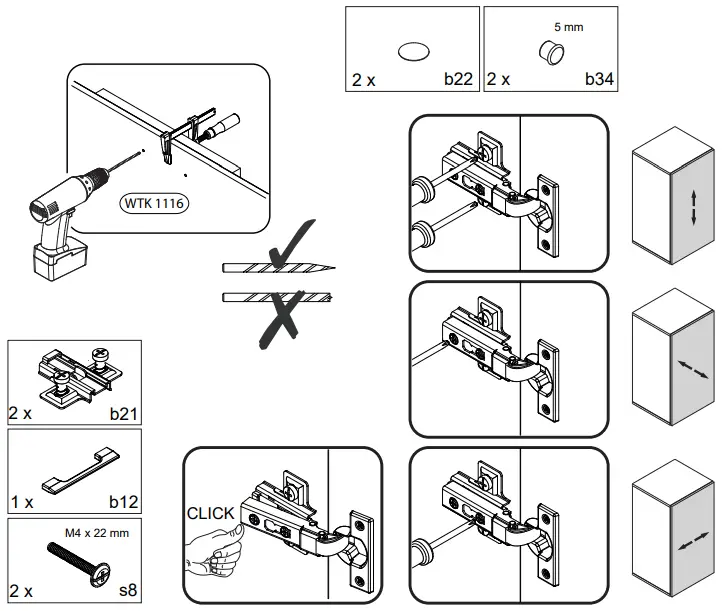 2 x b22

5 mm
2 x b34

WTK 1116

2 x b21

1 x b12

M4 x 22 mm
2 x s8

CLICK