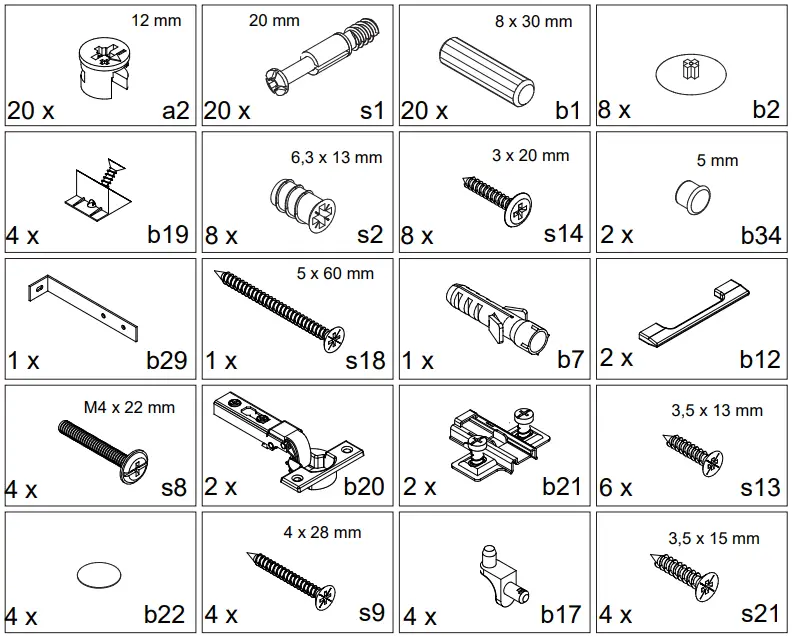 12 mm
20 x a2

20 mm
20 x s1

8 x 30 mm
20 x b1

8 x b2

4 x b19

6,3 x 13 mm
8 x s2

3 x 20 mm
8 x s14

5 mm
2 x b34

1 x b29

5 x 60 mm
1 x s18

1 x b7

2 x b12

M4 x 22 mm
4 x s8

2 x b20

2 x b21

3,5 x 13 mm
6 x s13

4 x b22

4 x 28 mm
4 x s9

4 x b17

3,5 x 15 mm
4 x s21