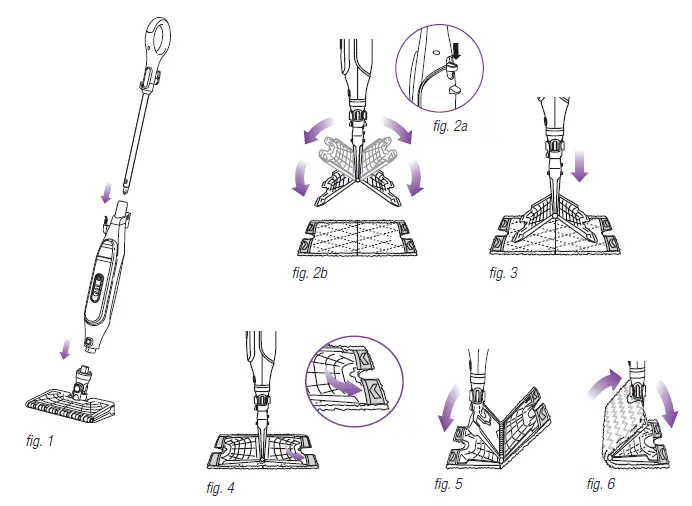 fig. 2a

fig. 2b

fig. 3

fig. 1

fig. 4

fig. 5

fig. 6