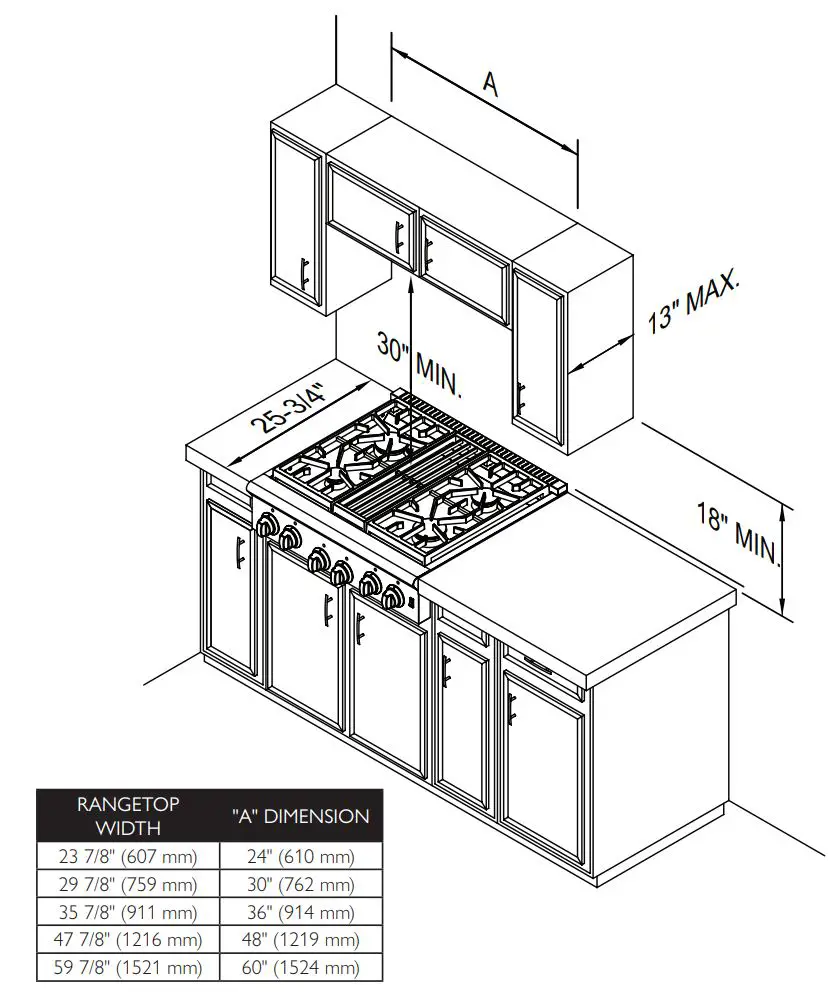 A

13" MAX.

30" MIN.

25-3/4"

18" MIN.

| RANGETOP WIDTH | "A" DIMENSION |
|---|---|
| 23 7/8" (607 mm) | 24" (610 mm) |
| 29 7/8" (759 mm) | 30" (762 mm) |
| 35 7/8" (911 mm) | 36" (914 mm) |
| 47 7/8" (1216 mm) | 48" (1219 mm) |
| 59 7/8" (1521 mm) | 60" (1524 mm) |