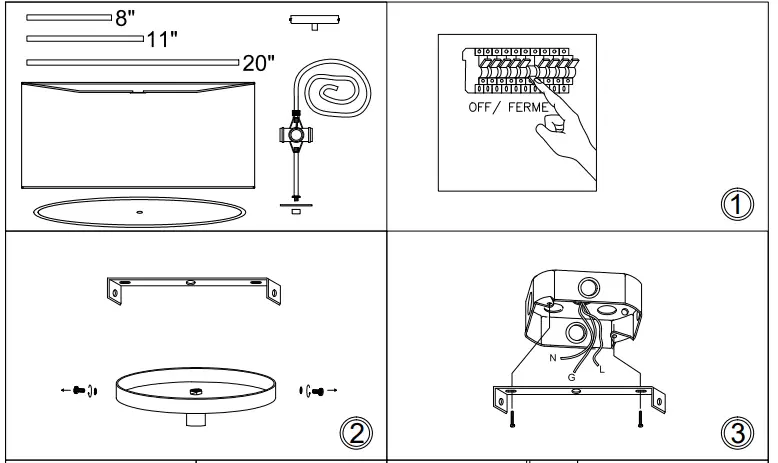 8"
11"
20"

OFF/ FERME

①

②

N
G
L

③