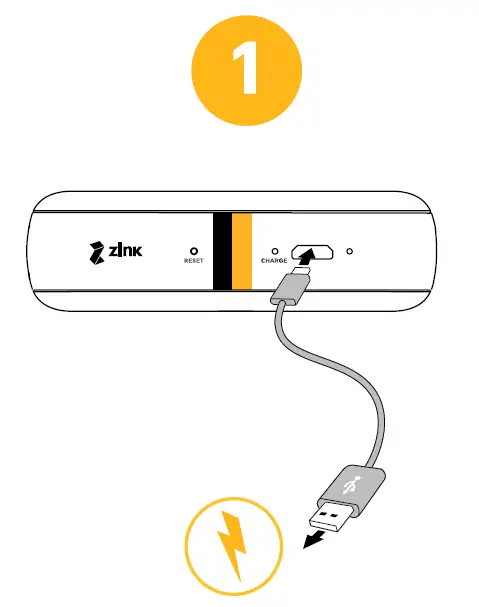 1

zink

RESET

CHARGE