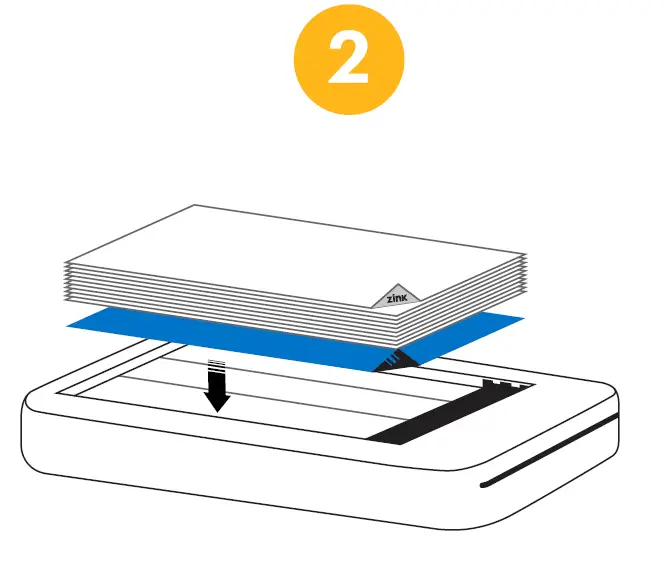 2

zink