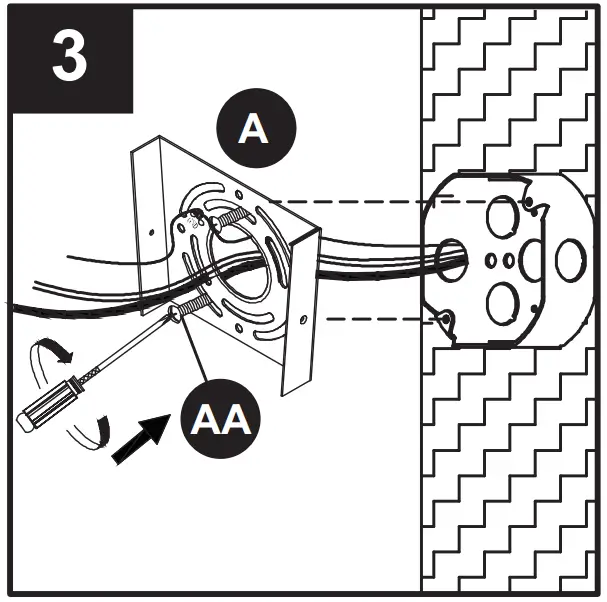 3

A

AA