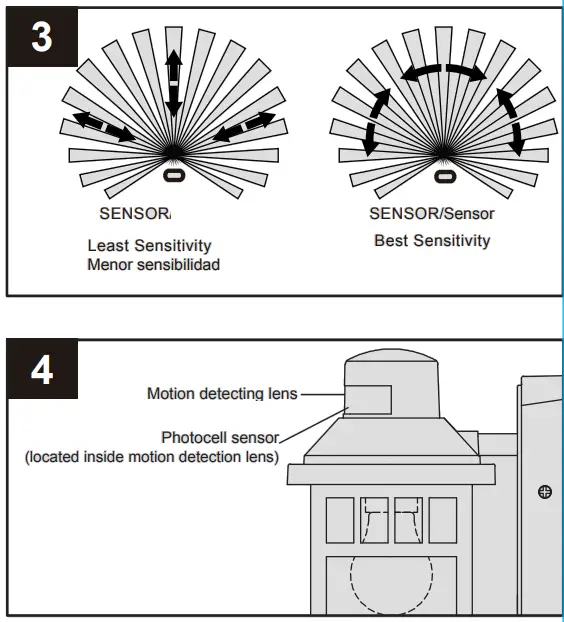 3

SENSOR/

Least Sensitivity
Menor sensibilidad

SENSOR/Sensor

Best Sensitivity

4

Motion detecting lens

Photocell sensor
(located inside motion detection lens)