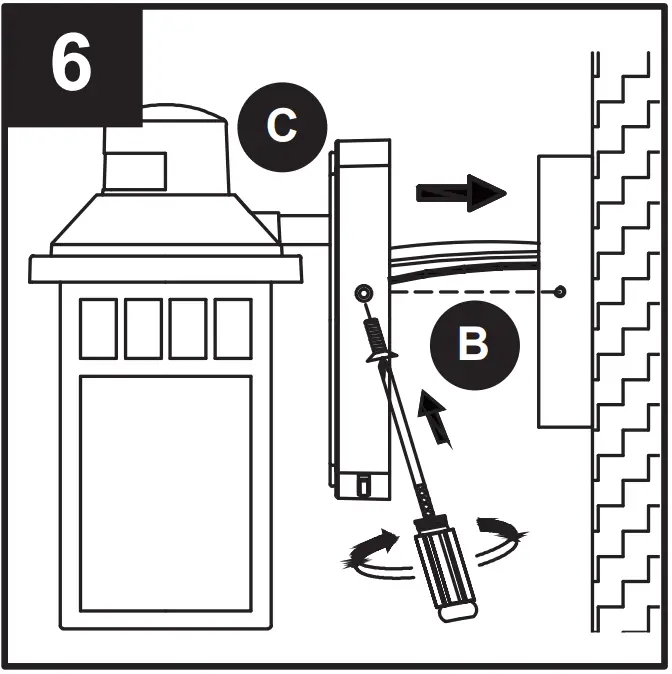 6
C
B