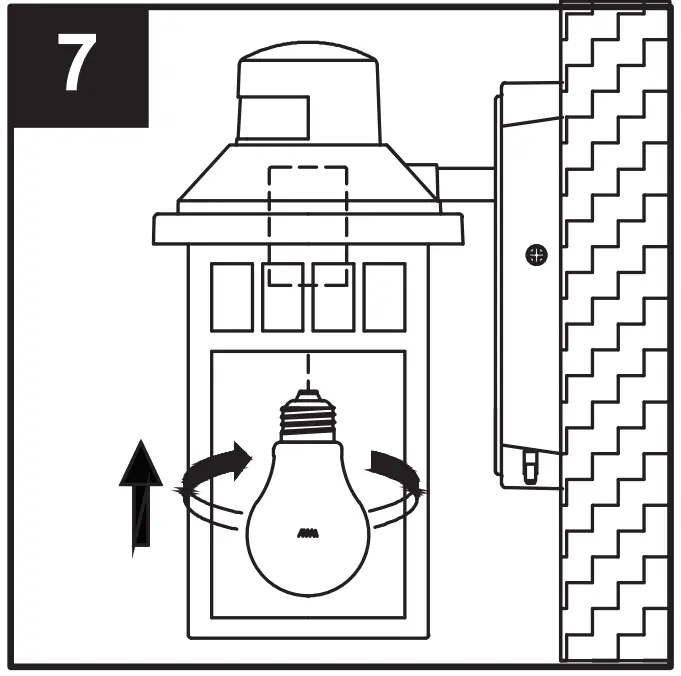 7