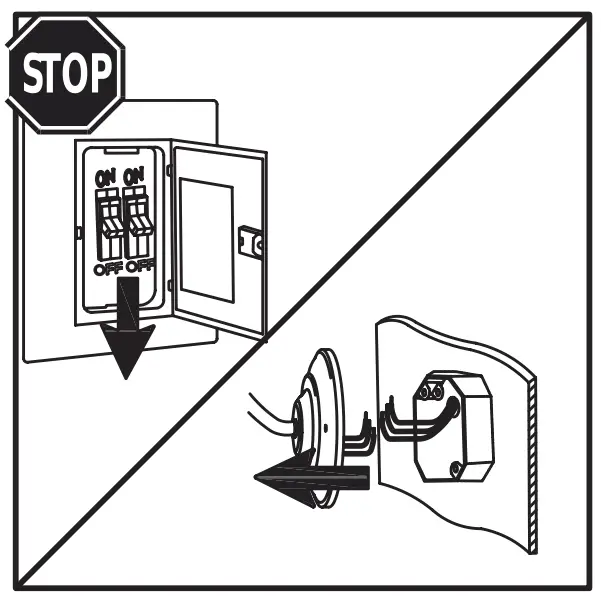 STOP

ON ON

OFF OFF